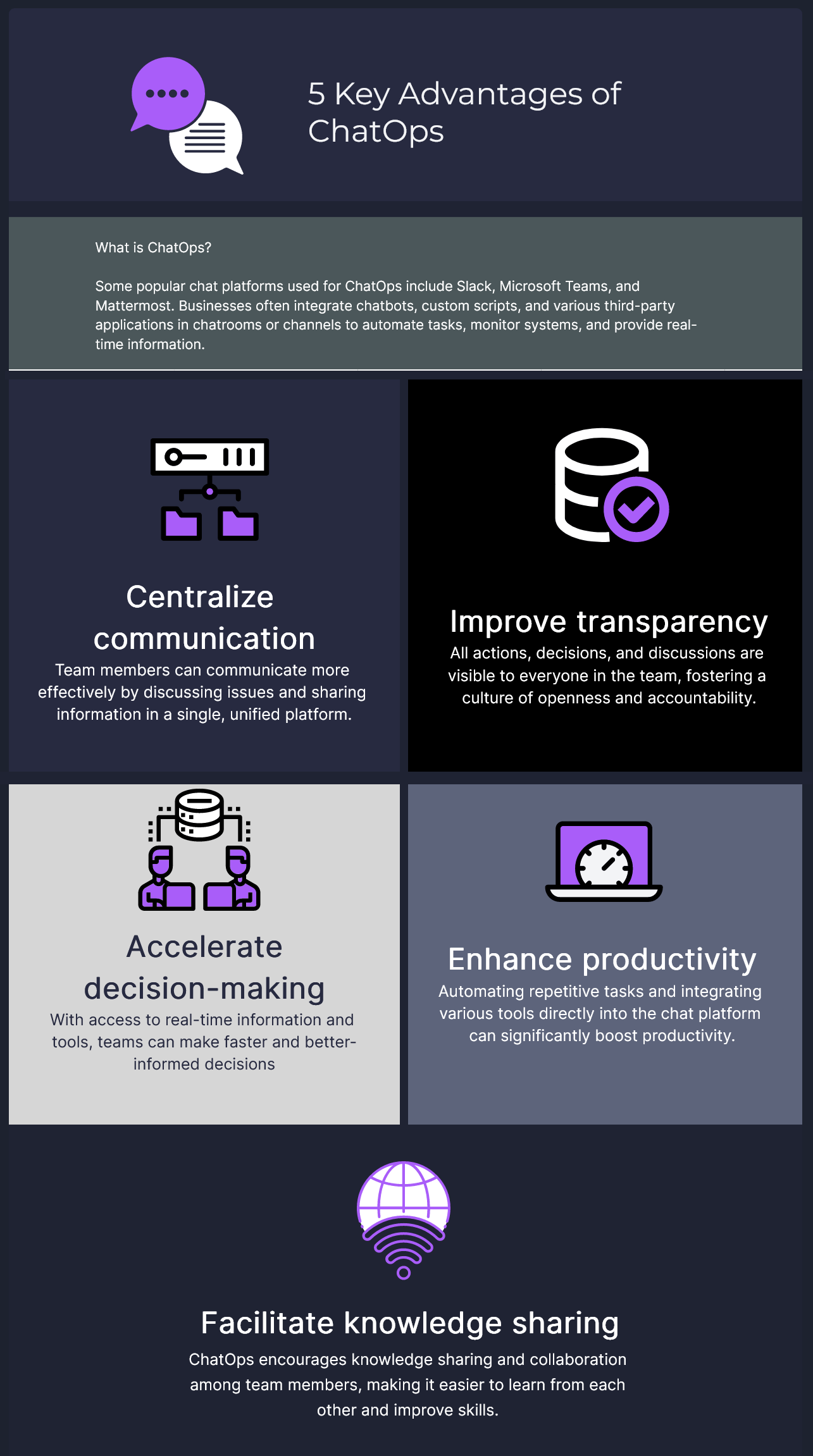 5 Key Advantages of ChatOps

What is ChatOps?

Some popular chat platforms used for ChatOps include Slack, Microsoft Teams, and Mattermost. Businesses often integrate chatbots, custom scripts, and various third-party applications in chatrooms or channels to automate tasks, monitor systems, and provide real-time information.

Centralize communication

Team members can communicate more effectively by discussing issues and sharing information in a single, unified platform.

Improve transparency

All actions, decisions, and discussions are visible to everyone in the team, fostering a culture of openness and accountability.

Accelerate decision-making

With access to real-time information and tools, teams can make faster and better-informed decisions

Enhance productivity

Automating repetitive tasks and integrating various tools directly into the chat platform can significantly boost productivity.

Facilitate knowledge sharing

ChatOps encourages knowledge sharing and collaboration among team members, making it easier to learn from each other and improve skills.